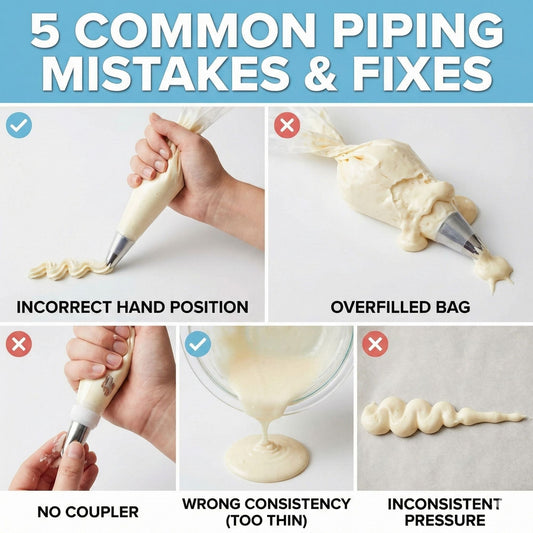 5 COMMON PIPING MISTAKES & FIXES

INCORRECT HAND POSITION

OVERFILLED BAG

NO COUPLER

WRONG CONSISTENCY (TOO THIN)

INCONSISTENT PRESSURE